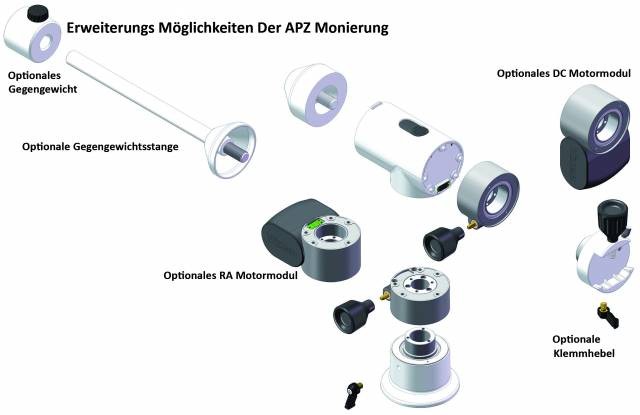 Erweiterungs Möglichkeiten Der APZ Monierung

Optionales Gegengewicht

Optionale Gegengewichtsstange

Optionales DC Motormodul

Optionales RA Motormodul

Optionale Klemmhebel